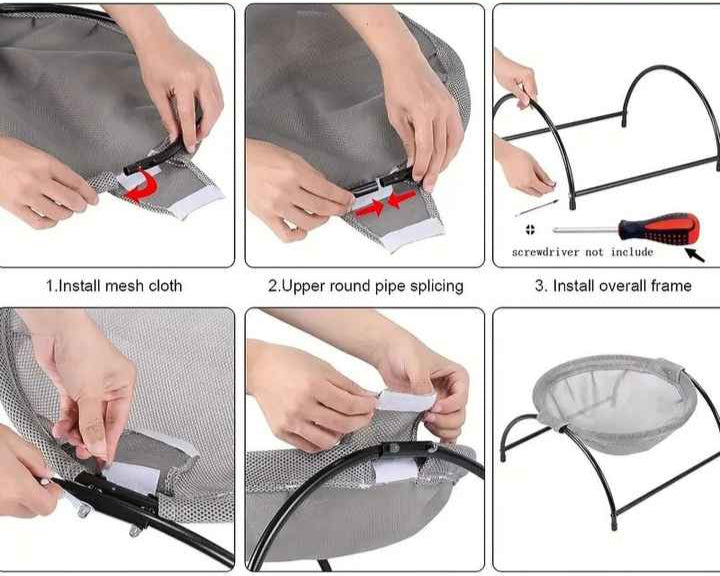 screwdriver not include

1.Install mesh cloth

2.Upper round pipe splicing

3. Install overall frame